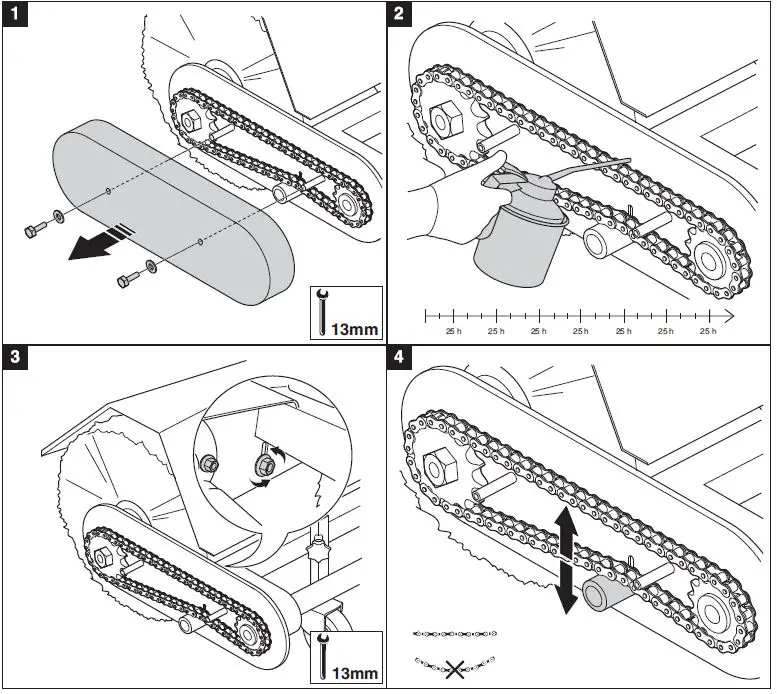 1

13mm

2

25 h 25 h 25 h 25 h 25 h 25 h 25 h

3

13mm

4