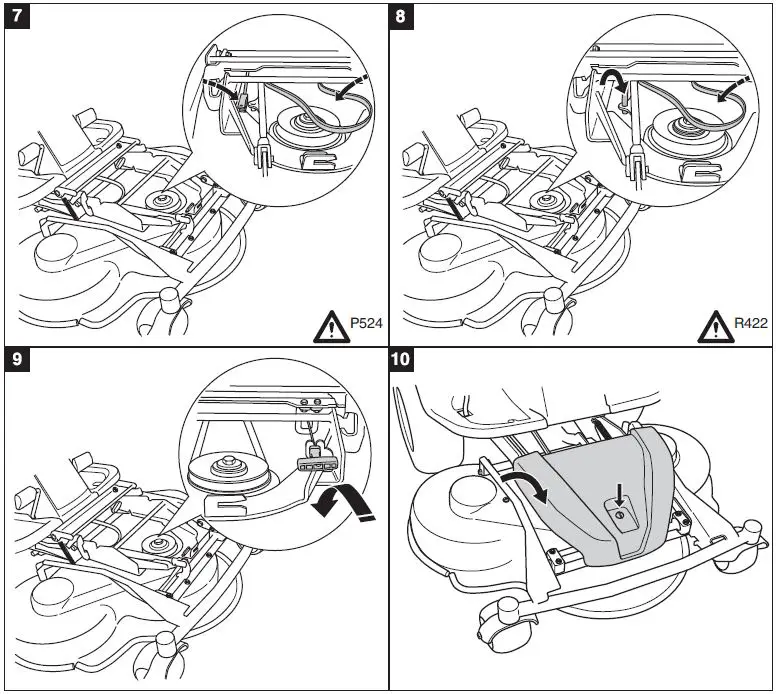 7

P524

8

R422

9

10