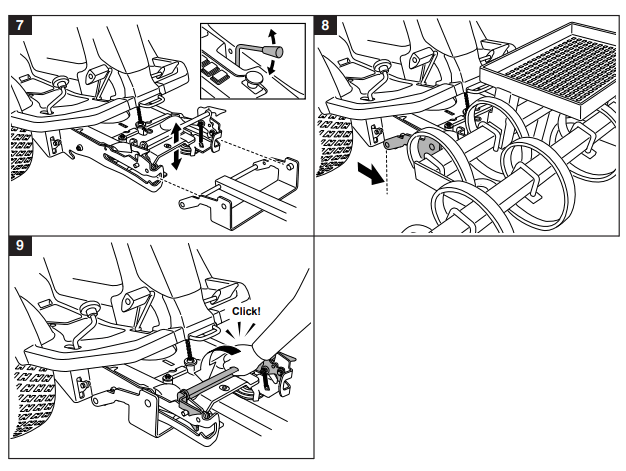 7

8

9

Click!