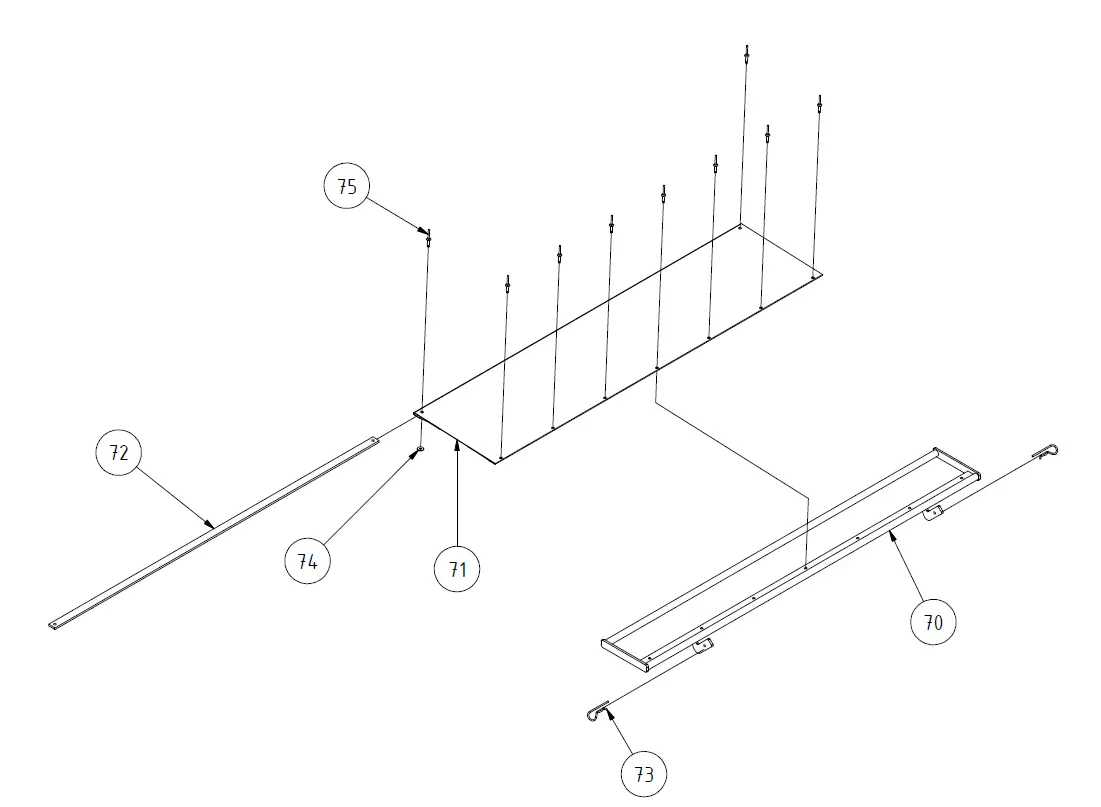 75

72

74

71

70

73