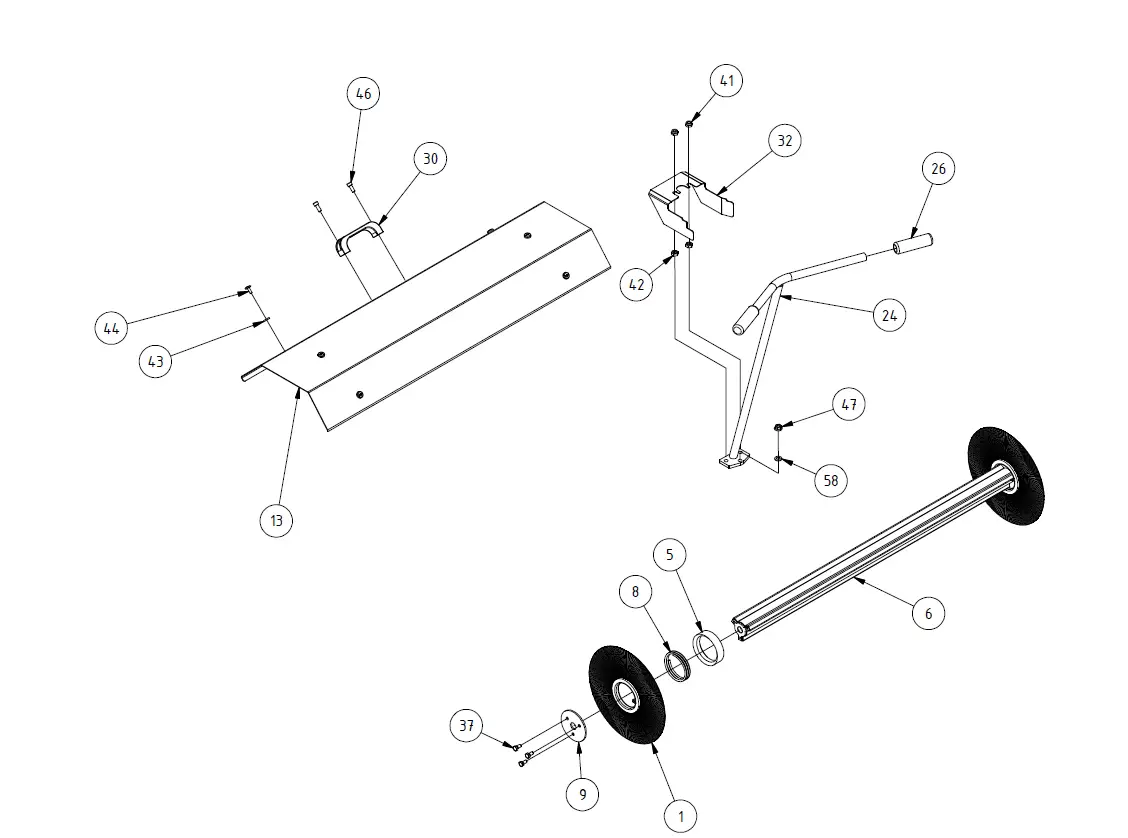 46
30
44
43
13
41
32
26
42
24
47
58
5
8
6
37
9
1