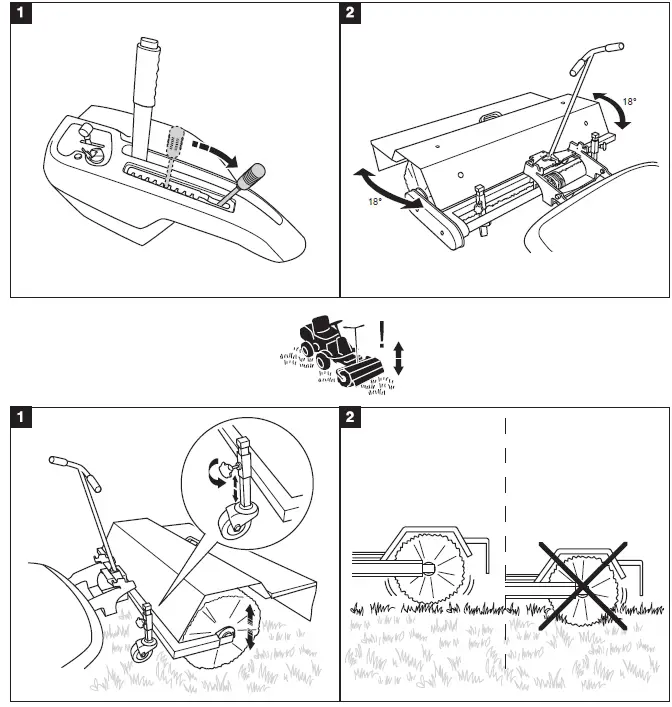 1

2

18°

18°

!

1

2