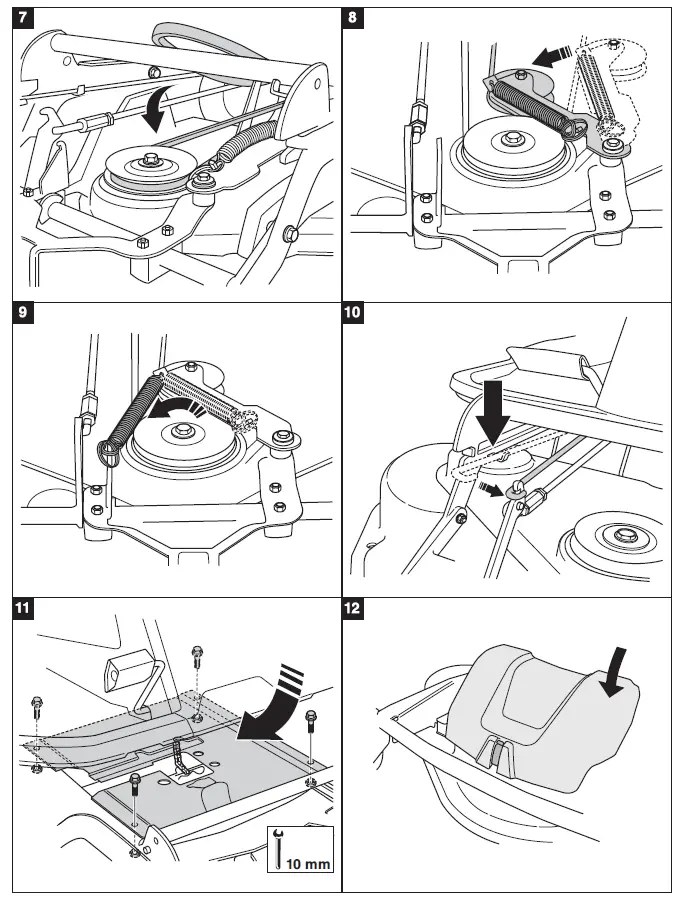 7

8

9

10

11

10 mm

12