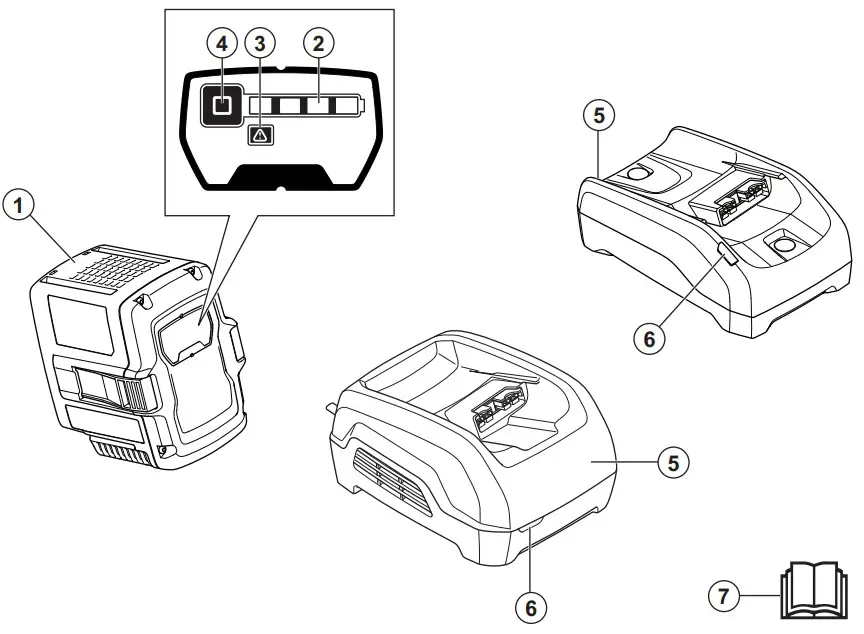 4 3 2
1
5
6
5
6
7