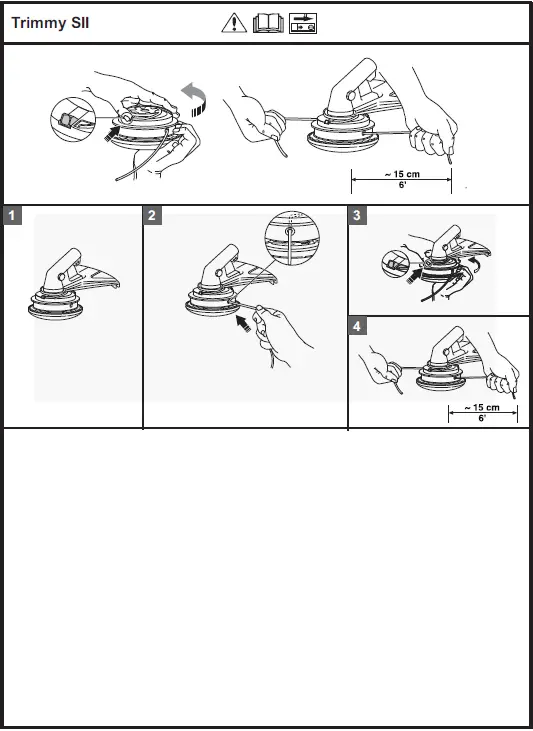 Trimmy SII

~ 15 cm
6'

1

2

3

4

~ 15 cm
6'