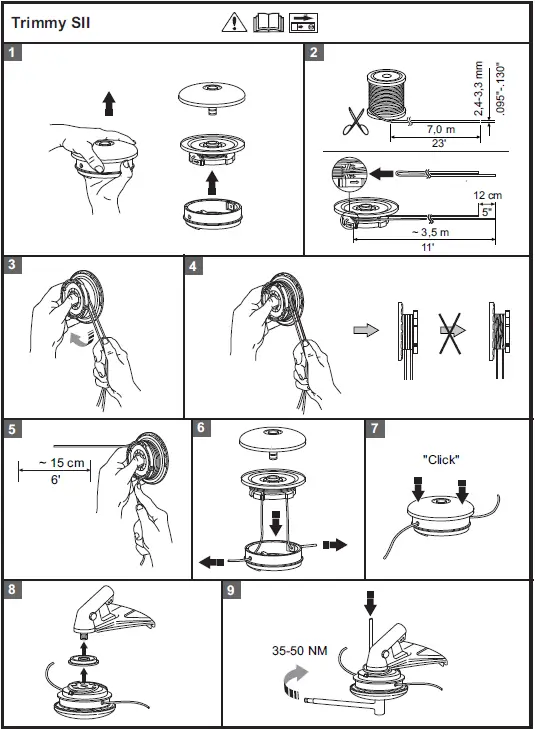 Trimmy SII

1

2

2,4-3,3 mm
.095"-.130"
7,0 m
23'
12 cm
5"
~ 3,5 m
11'

3

4

5

~ 15 cm
6'

6

7

"Click"

8

9

35-50 NM