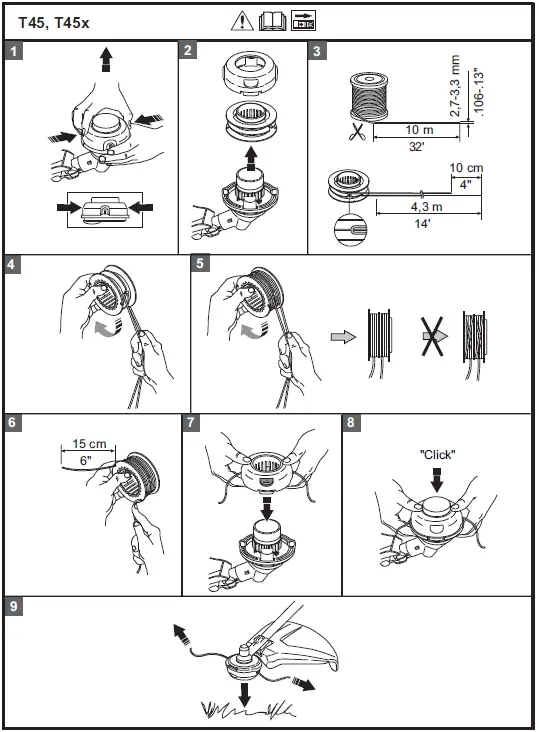 T45, T45x

1

2

3

2,7-3,3 mm

.106-.13"

10 m

32'

10 cm

4"

4,3 m

14'

4

5

6

15 cm

6"

7

8

"Click"

9