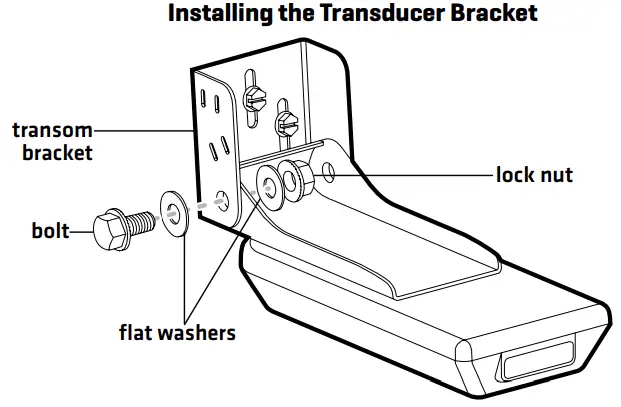 Installing the Transducer Bracket

transom bracket

lock nut

bolt

flat washers