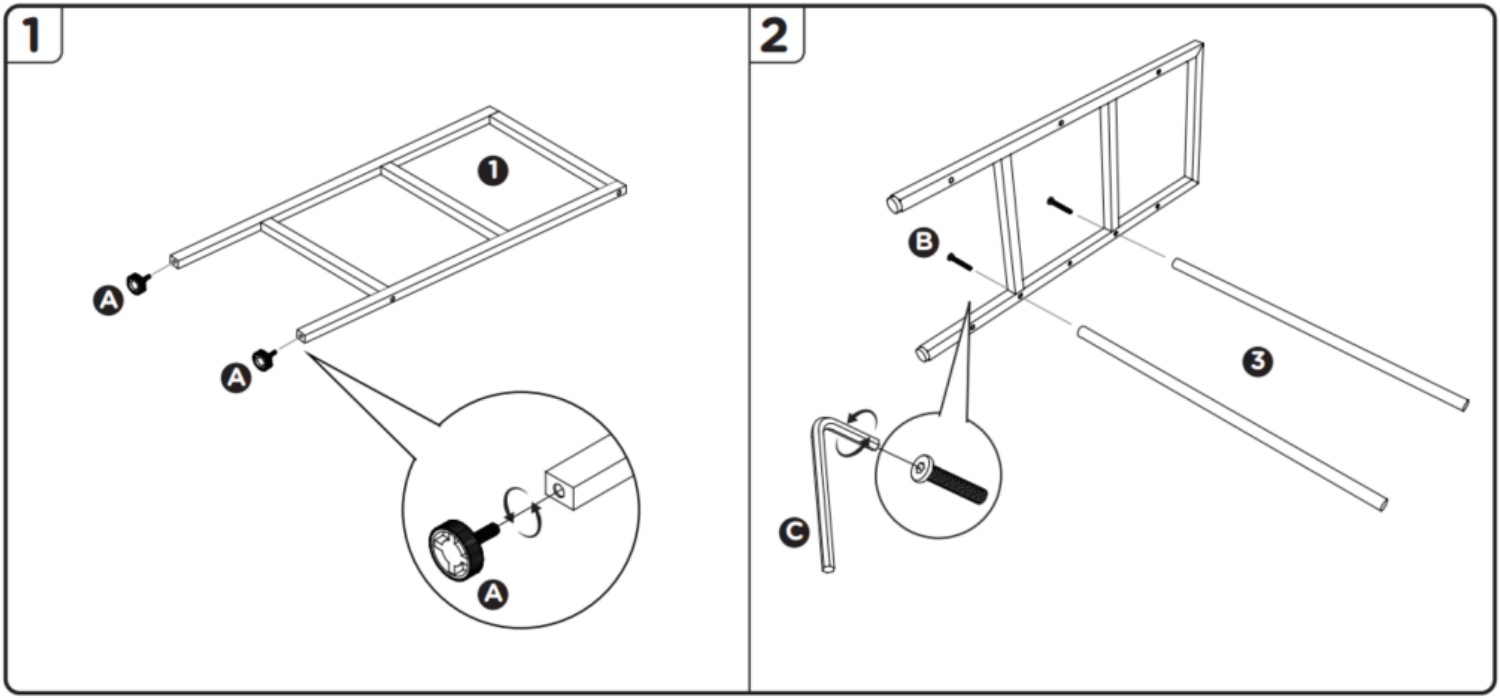 1

1

A

A

A

2

B

3

C