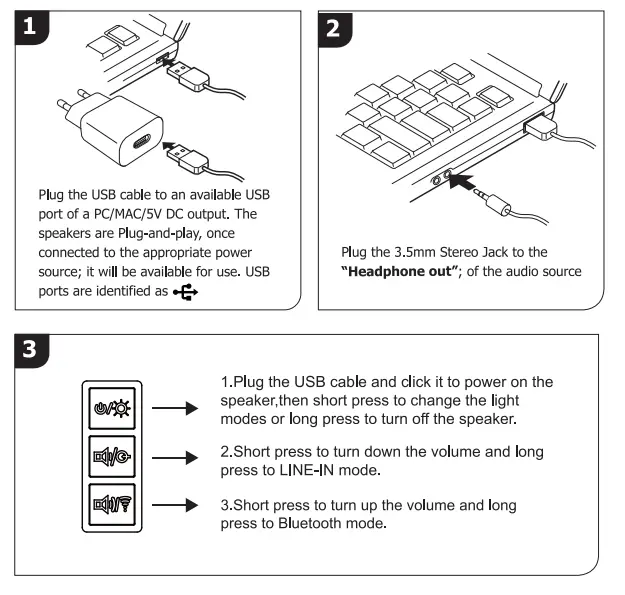 1

Plug the USB cable to an available USB port of a PC/MAC/5V DC output. The speakers are Plug-and-play, once connected to the appropriate power source; it will be available for use. USB ports are identified as

2

Plug the 3.5mm Stereo Jack to the **"Headphone out"**; of the audio source

3

1.Plug the USB cable and click it to power on the speaker,then short press to change the light modes or long press to turn off the speaker.

2.Short press to turn down the volume and long press to LINE-IN mode.

3.Short press to turn up the volume and long press to Bluetooth mode.