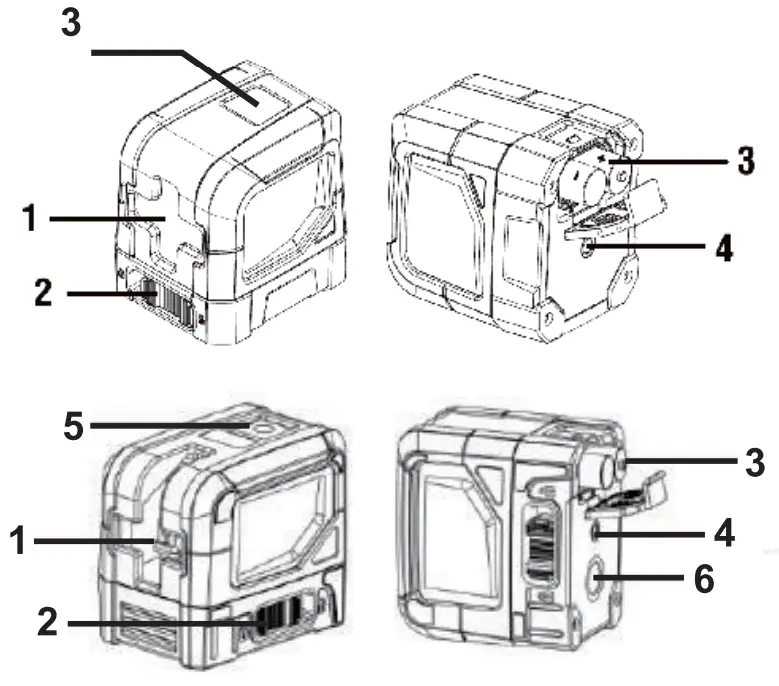 3
1
2
3
4
5
1
2
3
4
6