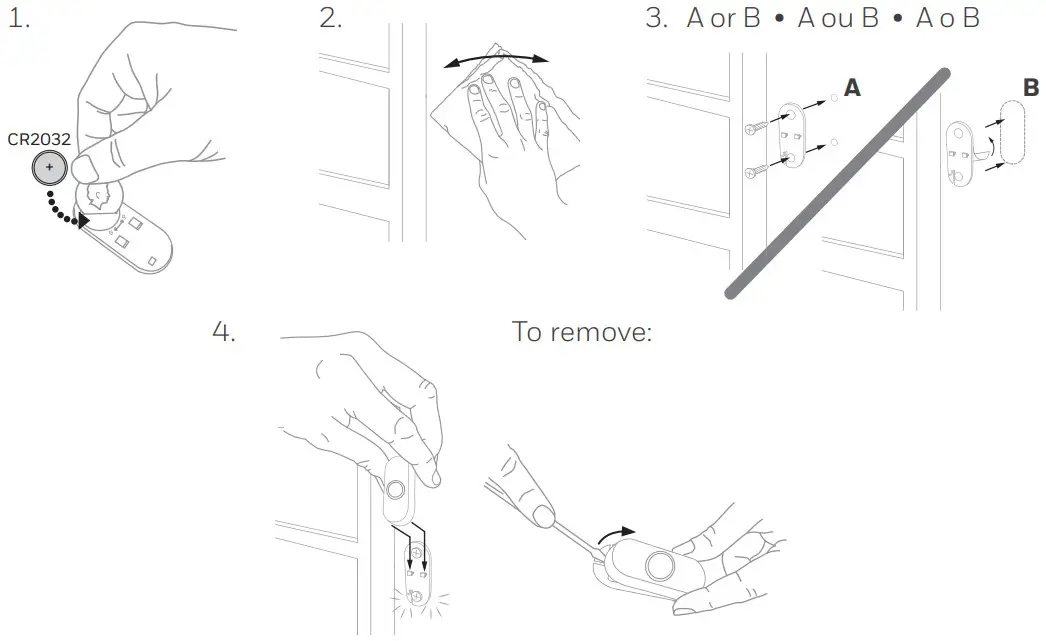 1.

CR2032

+

2.

3. A or B • A ou B • A o B

A

B

4.

To remove: