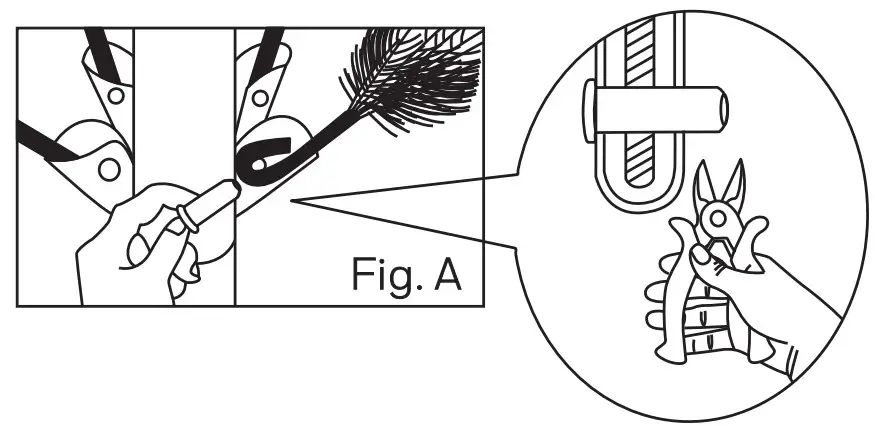 Fig. A