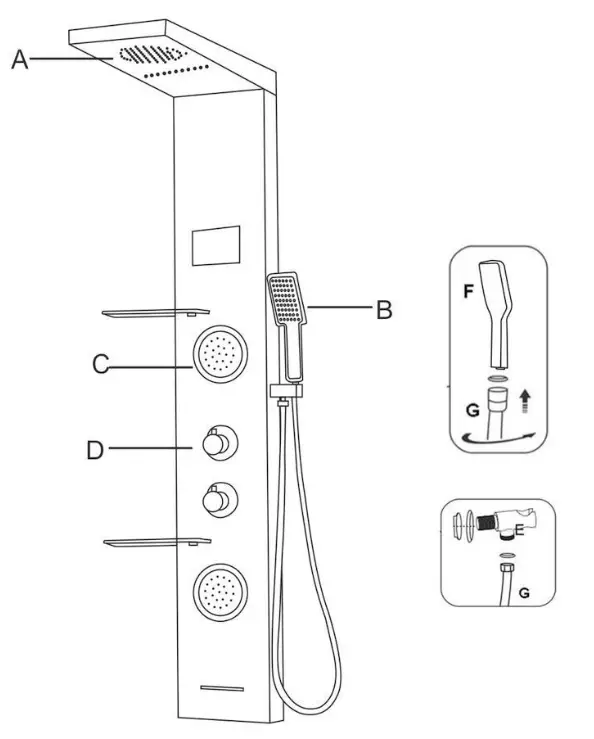 A
B
C
D
F
G
E
G