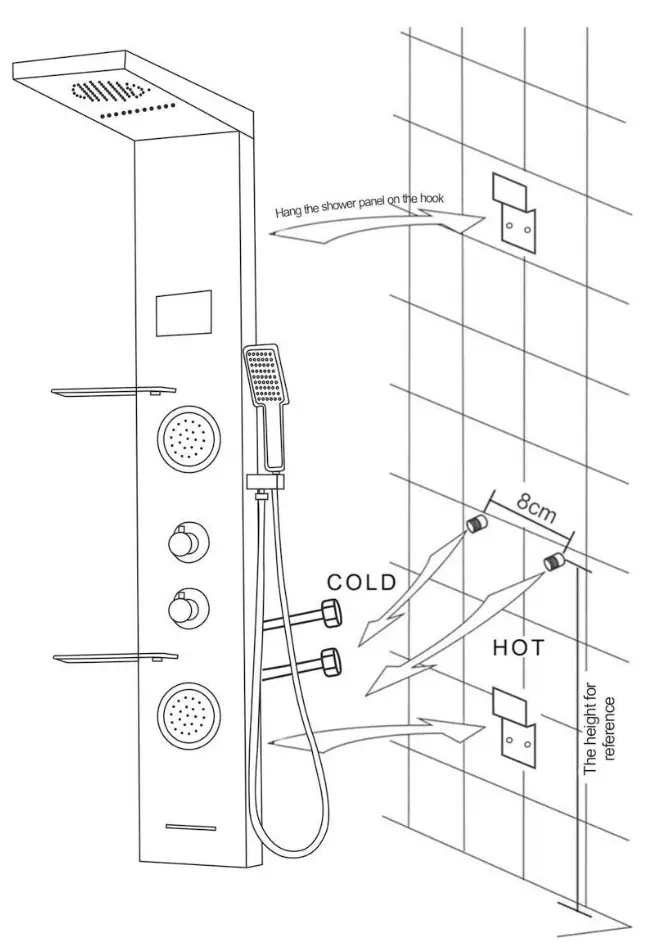 Hang the shower panel on the hook

8cm

COLD

HOT

The height for reference