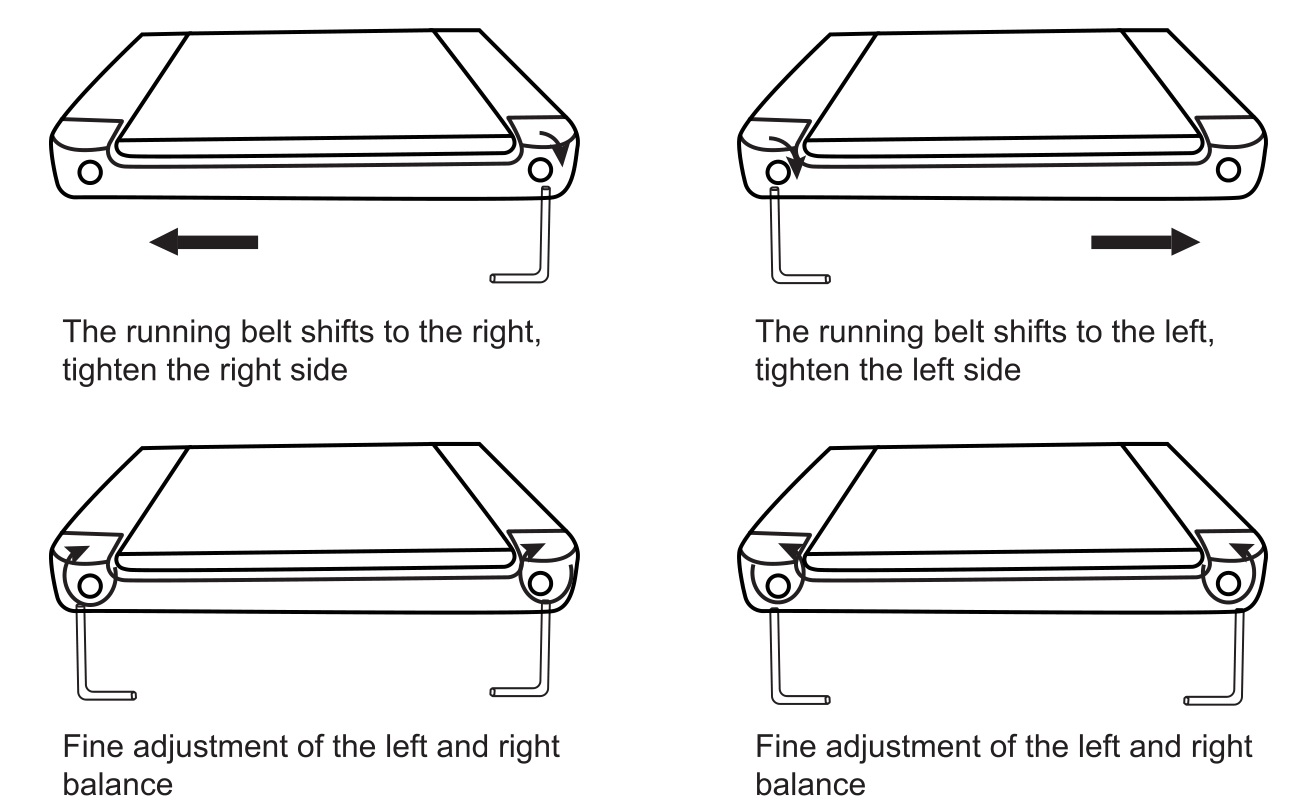 The running belt shifts to the right, tighten the right side

The running belt shifts to the left, tighten the left side

Fine adjustment of the left and right balance

Fine adjustment of the left and right balance