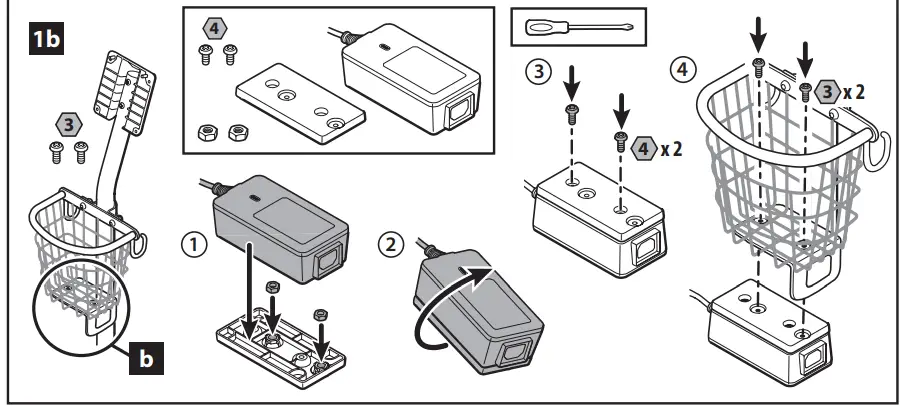 1b

3

b

4

1

2

3

4 x 2

4

3 x 2