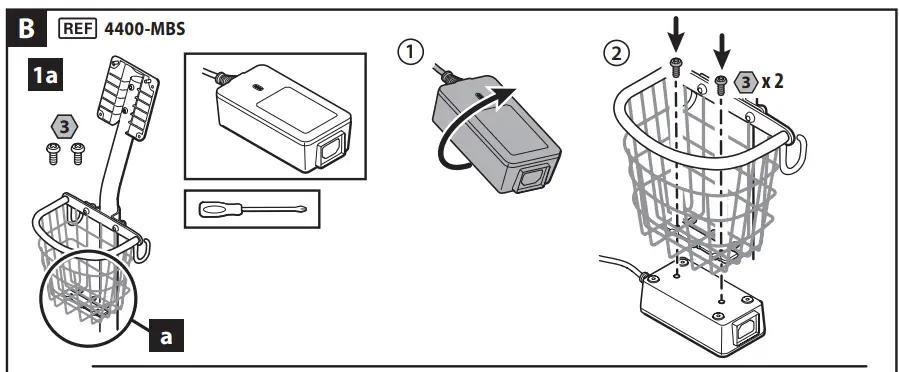 B REF 4400-MBS

1a

3

a

1

2

3 x 2