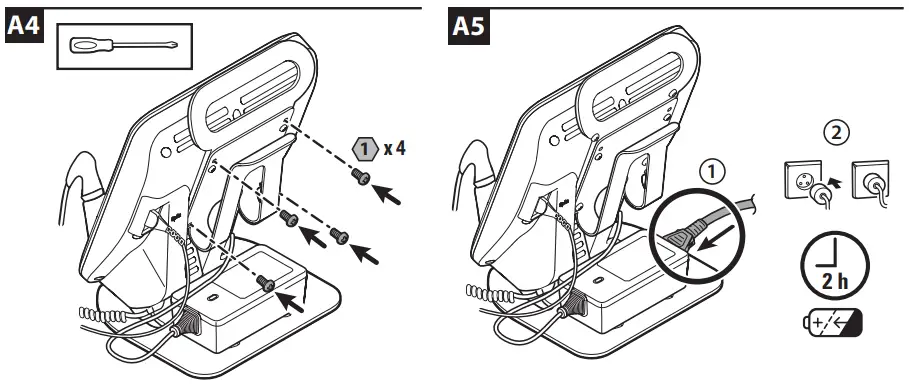 A4

1 x 4

A5

1

2

2 h

+/-