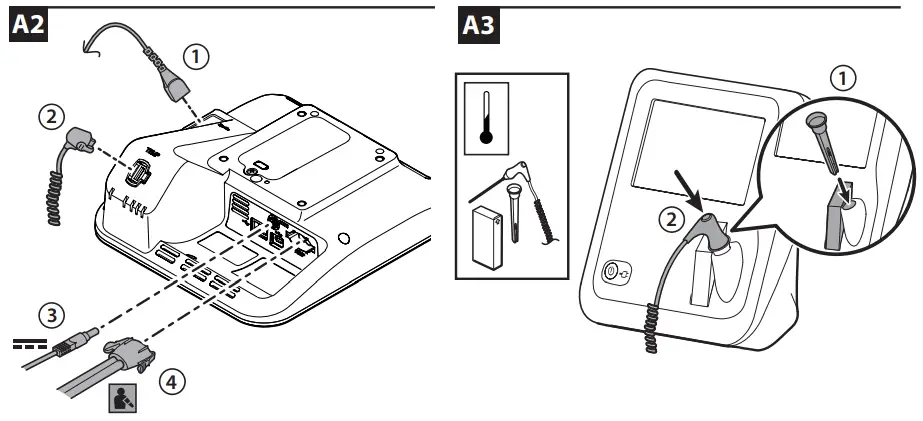 A2

①

②

③

④

A3

①

②