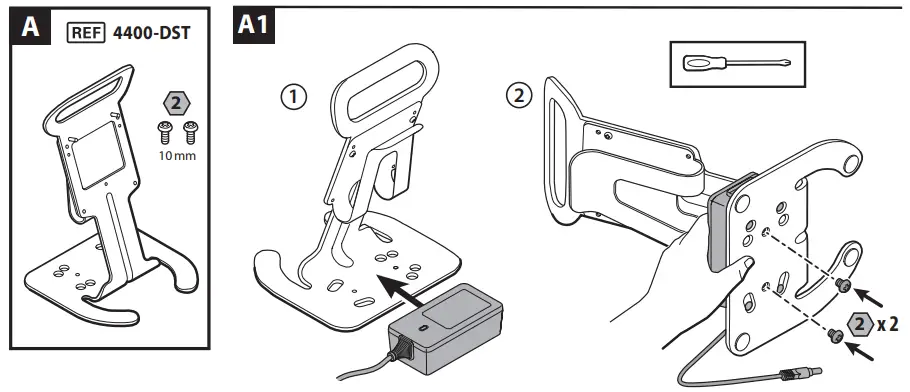 A REF 4400-DST

2

10 mm

A1

①

②

2 x 2