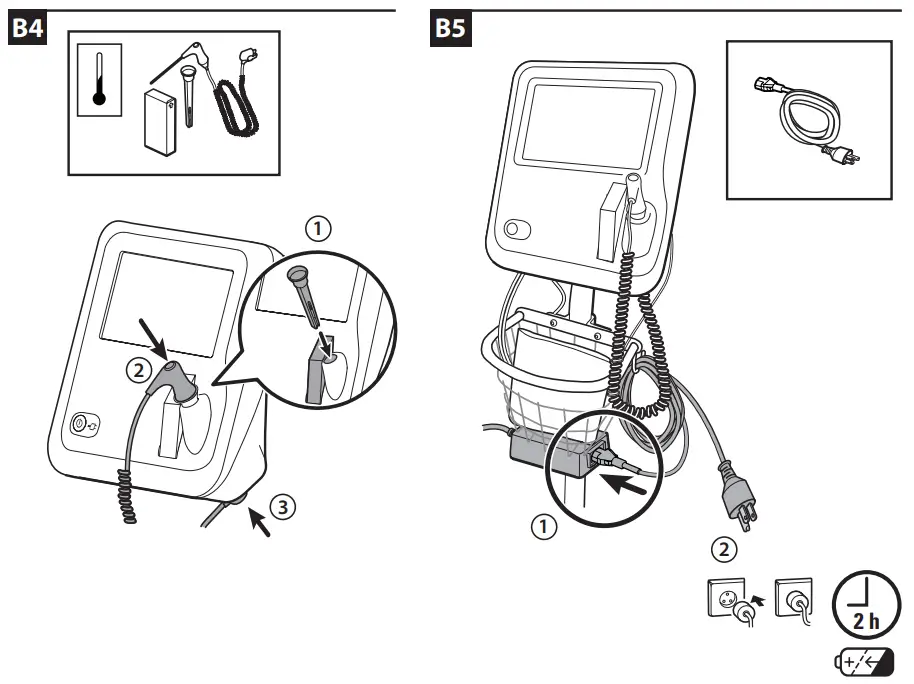 B4

①

②

③

B5

①

②

2 h