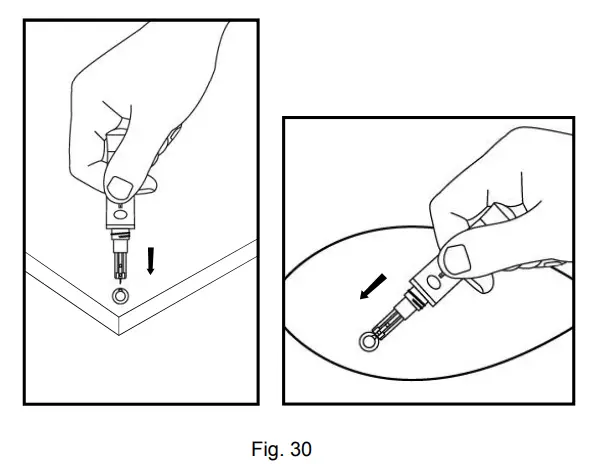 Fig. 30