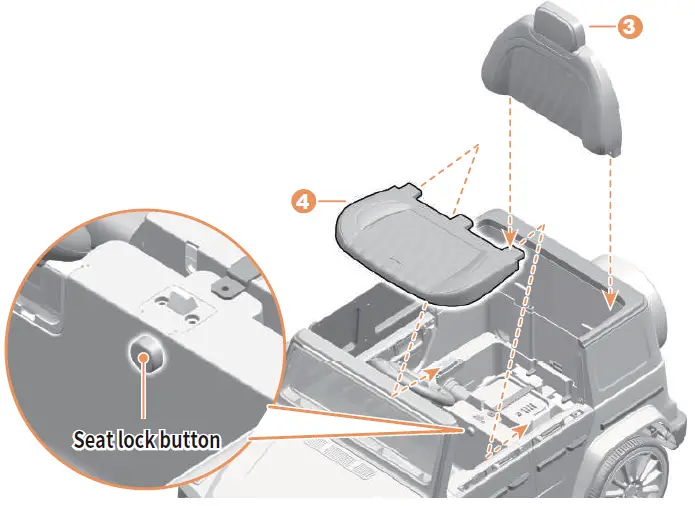 3

4

Seat lock button