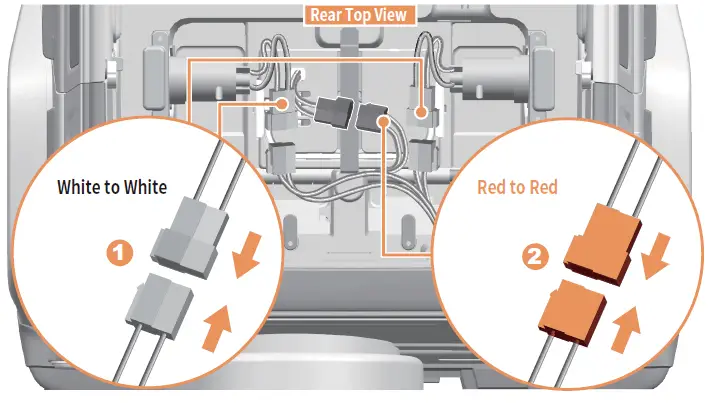 Rear Top View

White to White

1

Red to Red

2