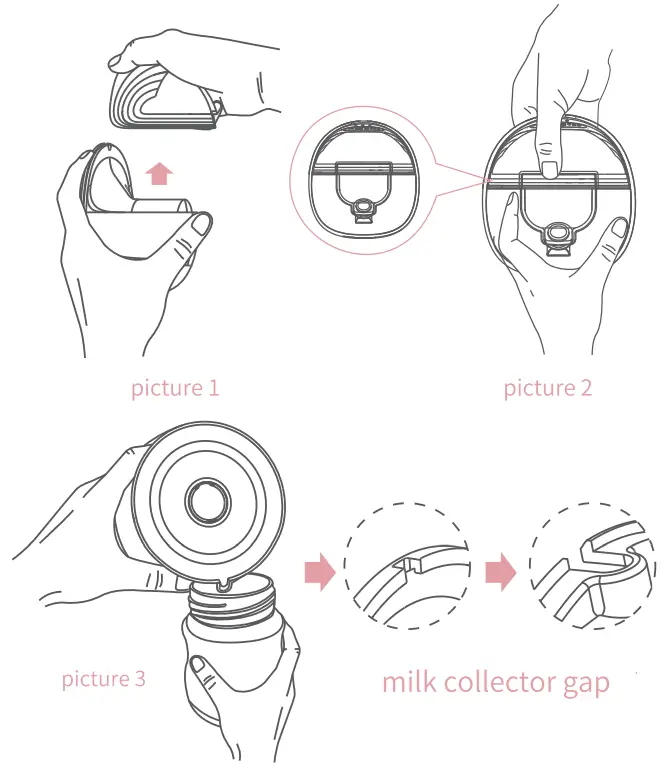 picture 1

picture 2

picture 3

milk collector gap