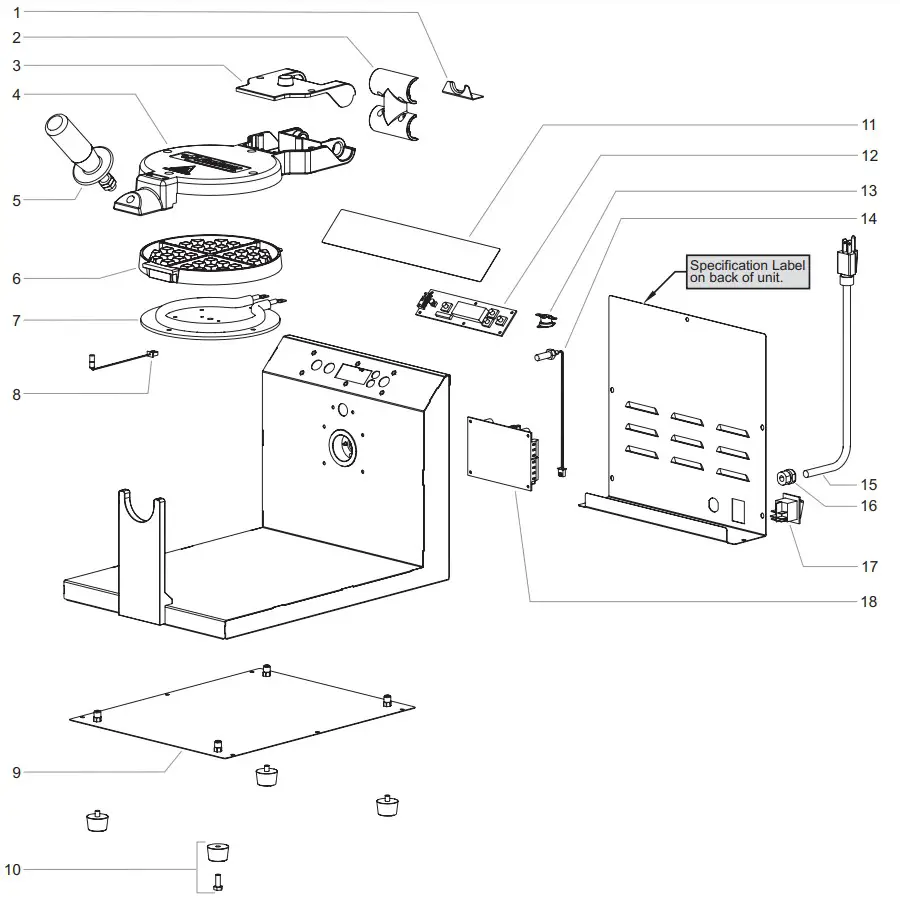 1
2
3
4
5
6
7
8
9
10
11
12
13
14
Specification Label on back of unit.
15
16
17
18