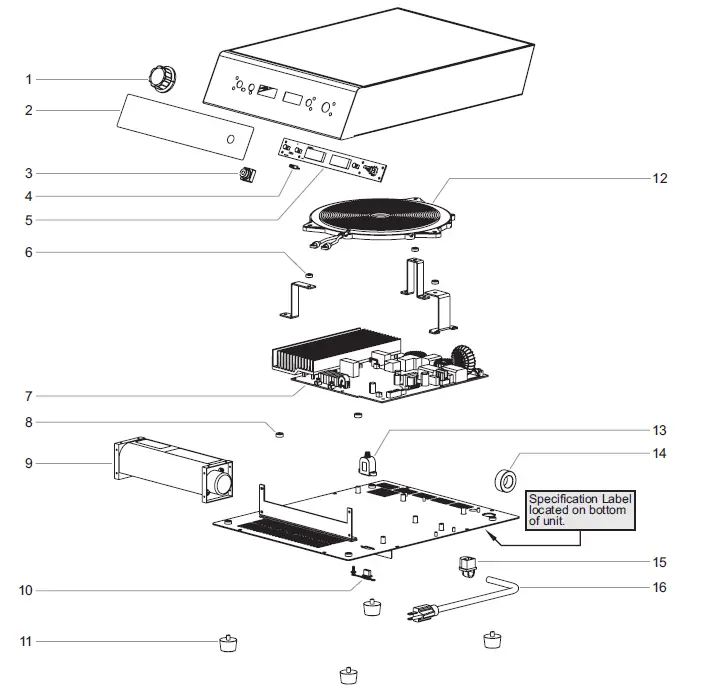 1
2
3
4
5
6
7
8
9
10
11
12
13
14
Specification Label located on bottom of unit.
15
16