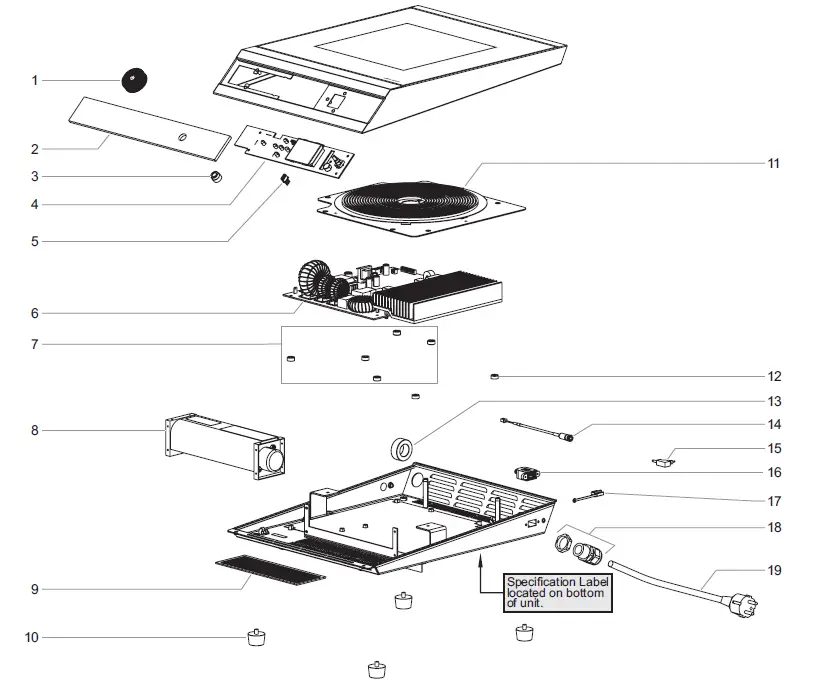 1
2
3
4
5
6
7
8
9
10
11
12
13
14
15
16
17
18
19
Specification Label located on bottom of unit.