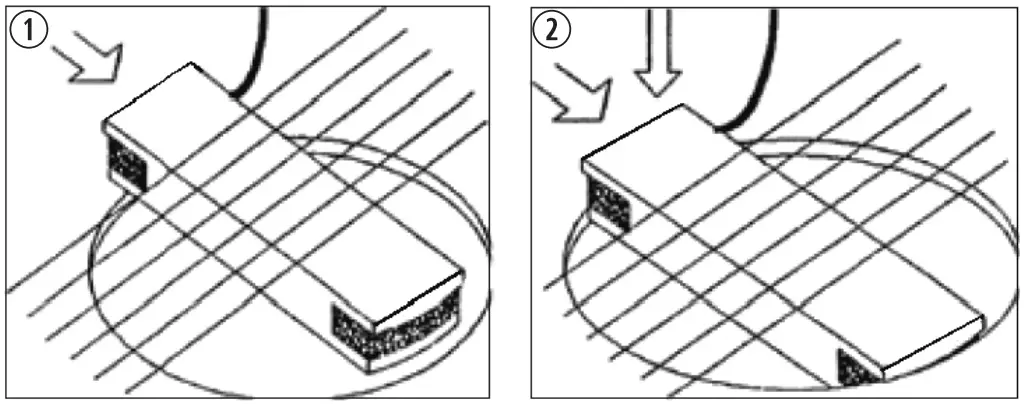 1

2