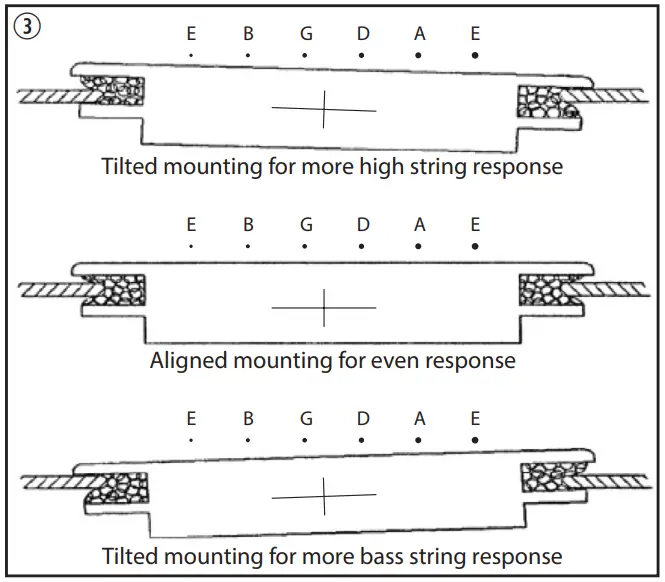 ③

E B G D A E

Tilted mounting for more high string response

E B G D A E

Aligned mounting for even response

E B G D A E

Tilted mounting for more bass string response