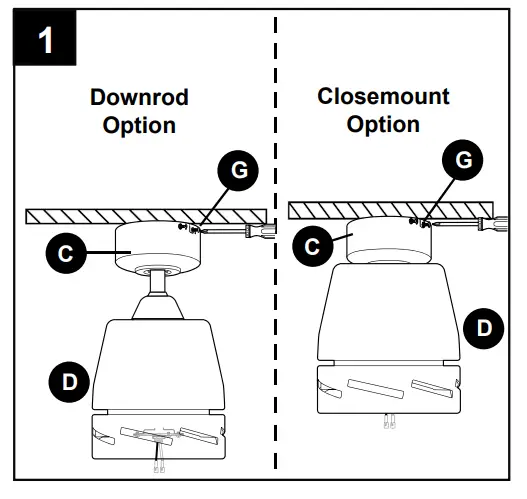 1

Downrod Option

G

C

D

Closemount Option

G

C

D