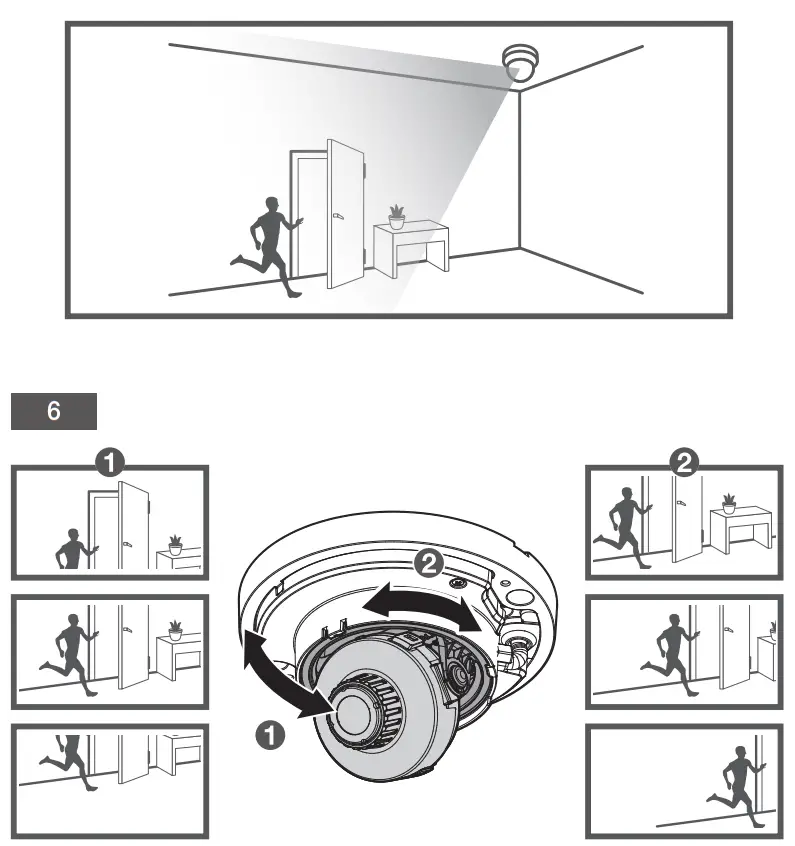 6

1

2

2

1