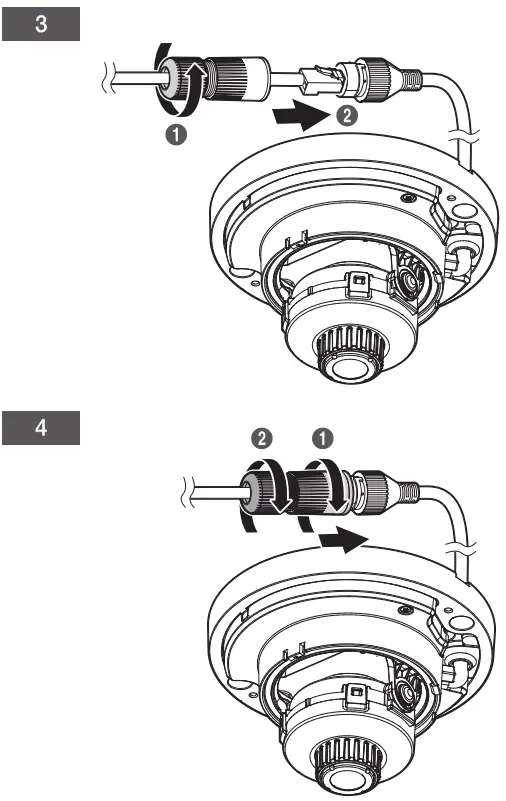 3

1

2

4

2

1