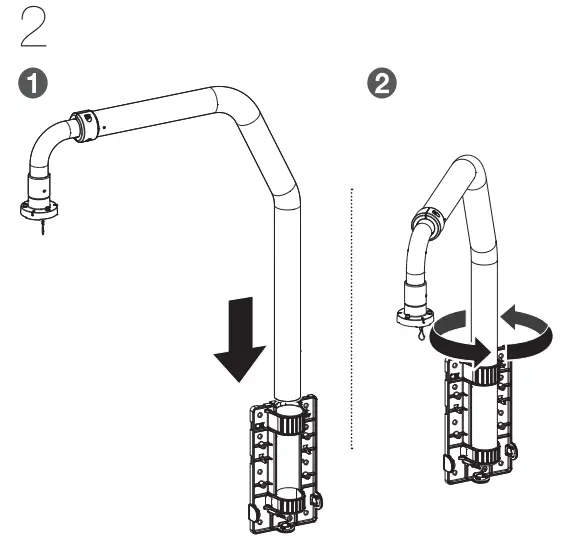 2

1

2