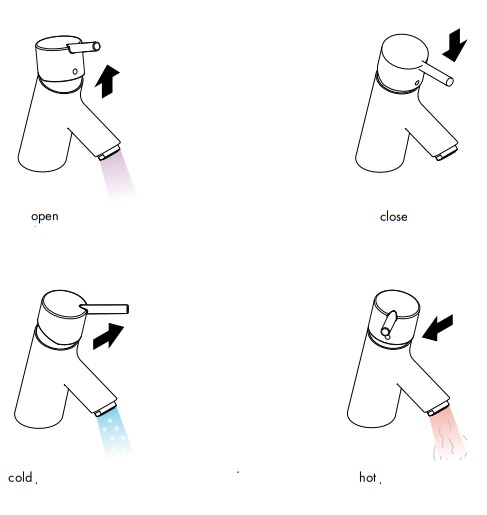 open

close

cold

hot