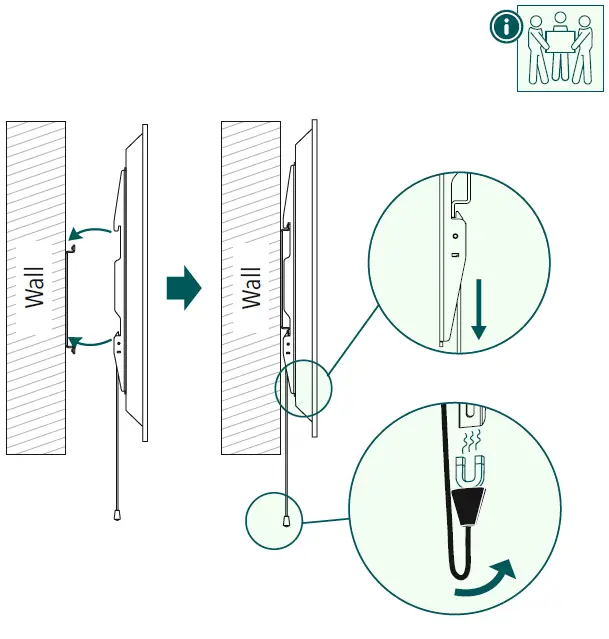 i

Wall

Wall