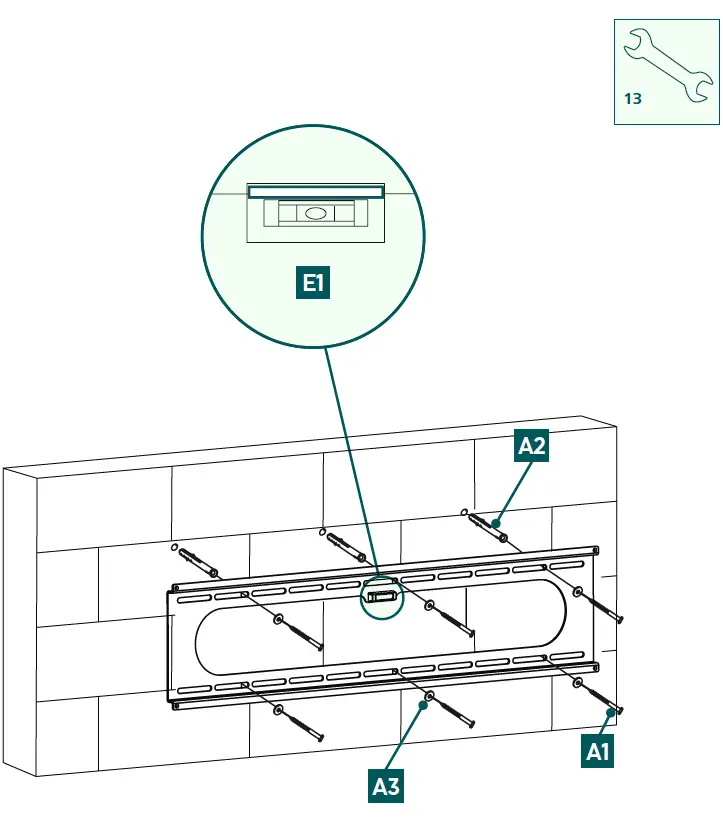 13

E1

A2

A1

A3