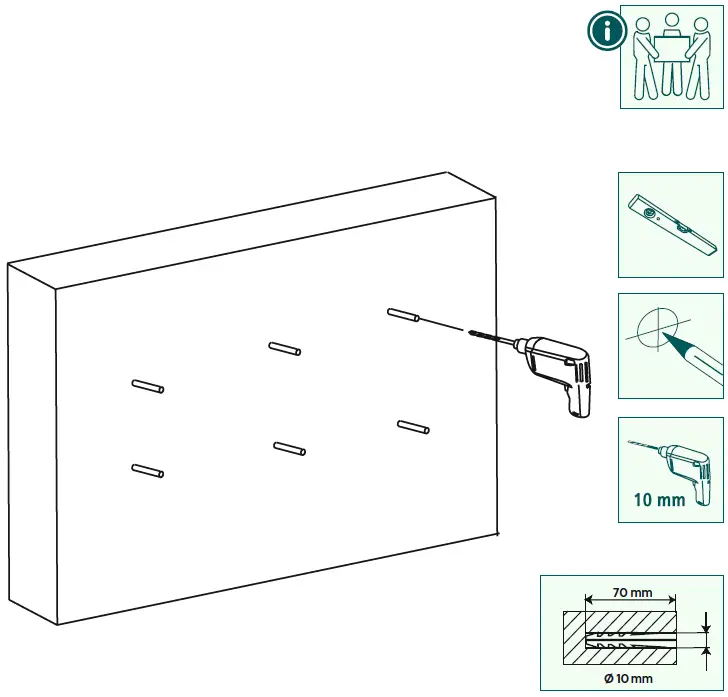 i

10 mm

70 mm

ø 10 mm