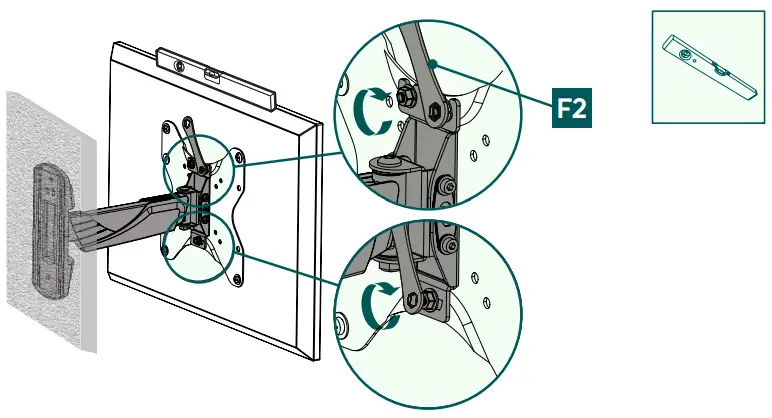 F2