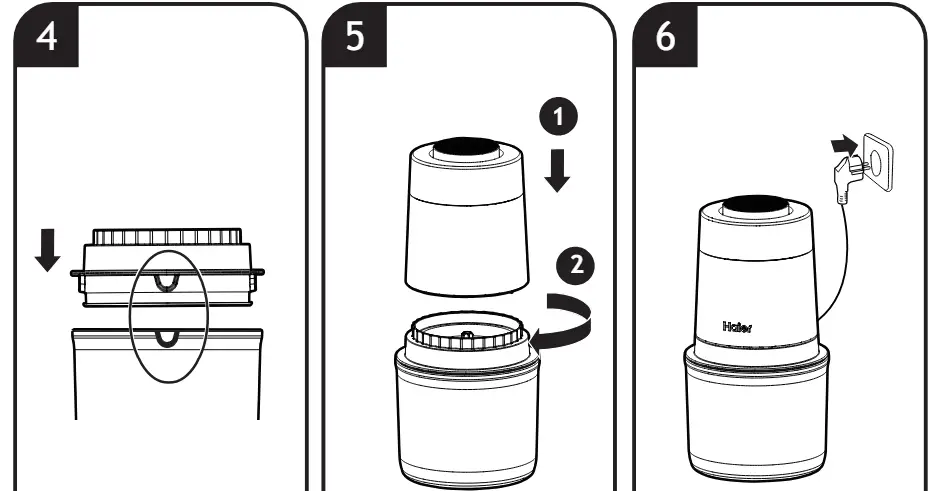 4

5

1

2

6

Haier