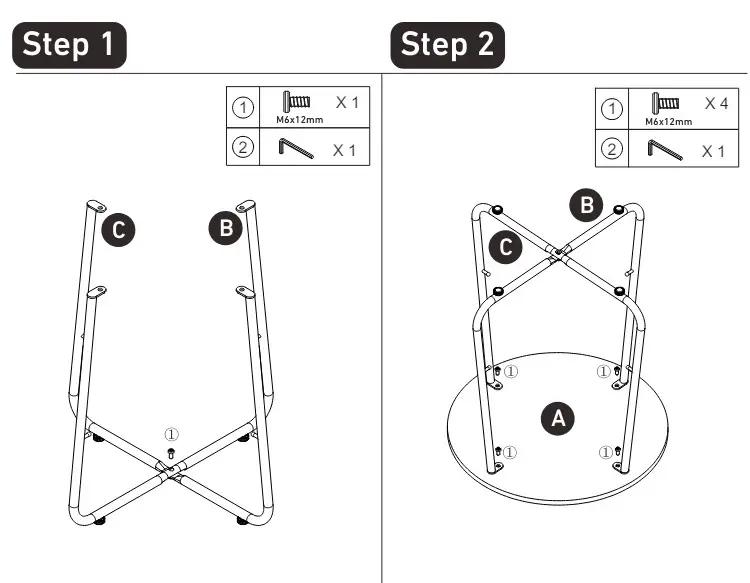 Step 1

| ① | M6x12mm | X 1 |
|---|---|---|
| ② | | X 1 |

C
B
①

Step 2

| ① | M6x12mm | X 4 |
|---|---|---|
| ② | | X 1 |

B
C
①
①
A
①
①