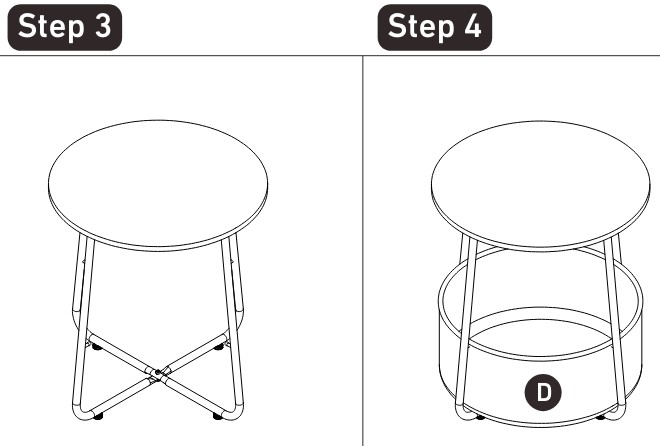 Step 3

Step 4

D