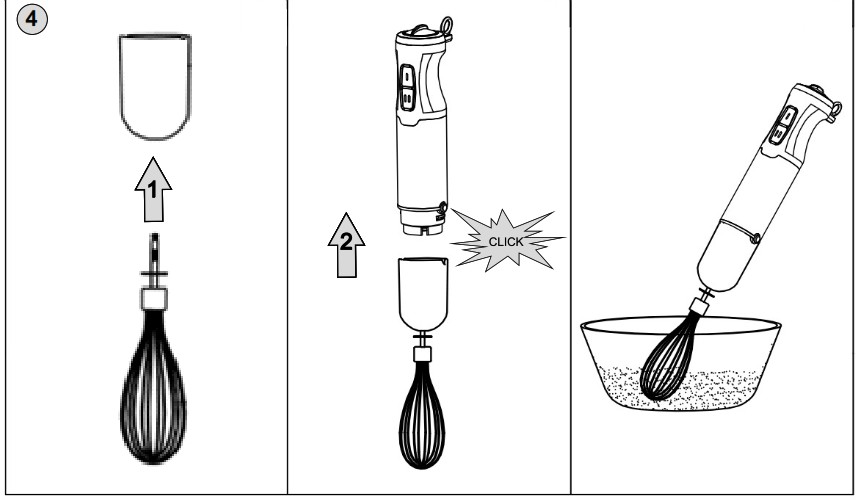 4

1

2

CLICK