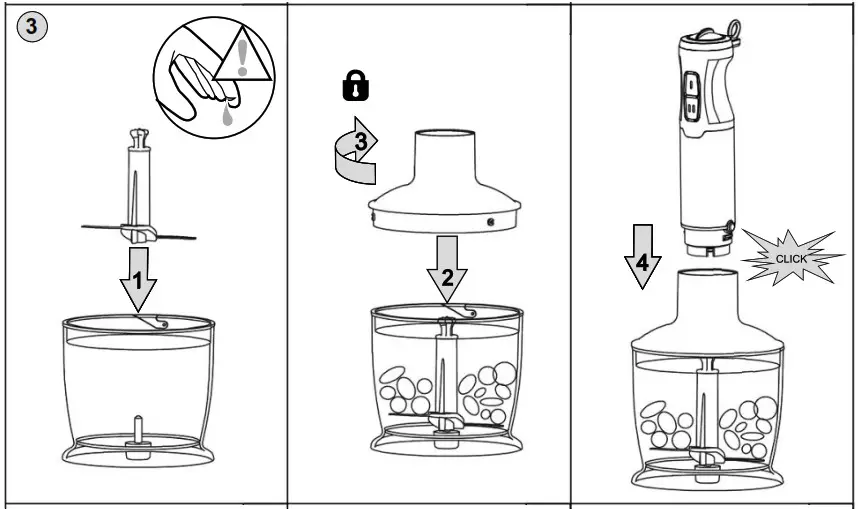 3

1

3

2

4

CLICK