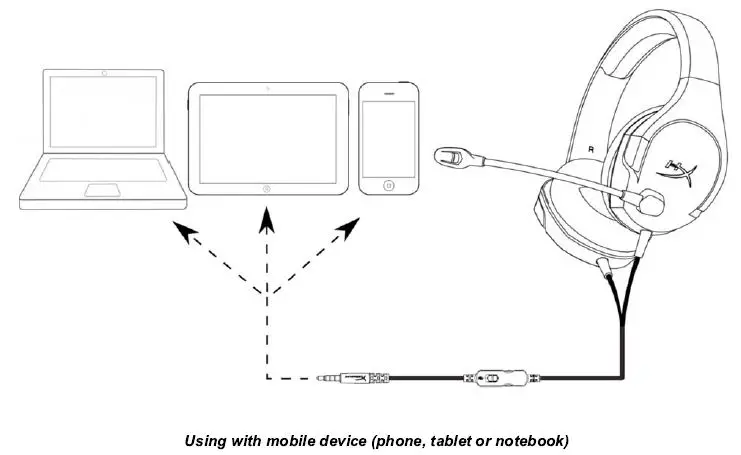 R

Using with mobile device (phone, tablet or notebook)